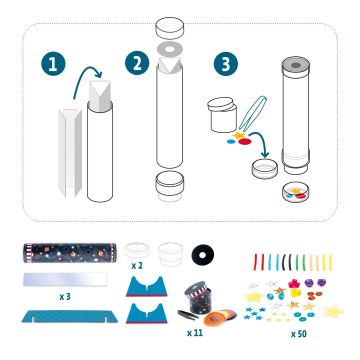 1

2

3

x 2

x 3

x 11

x 50